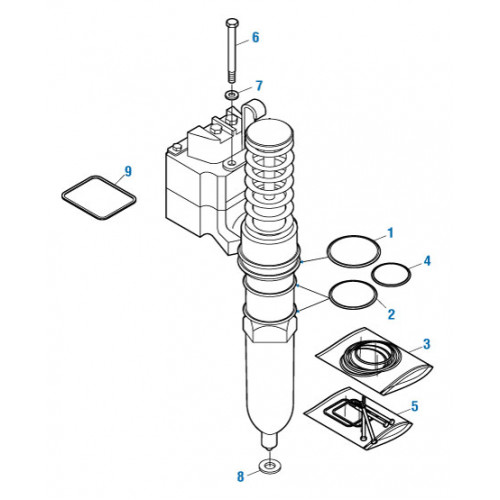 6
7
9
1
4
2
3
5
8